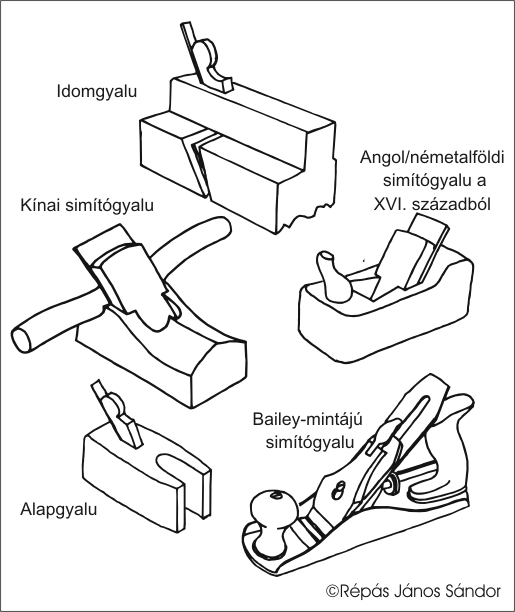 Idomgyalu

Angol/németalföldi simítógyalu a XVI. századból

Kínai simítógyalu

Bailey-mintájú simítógyalu

Alapgyalu

©Répás János Sándor