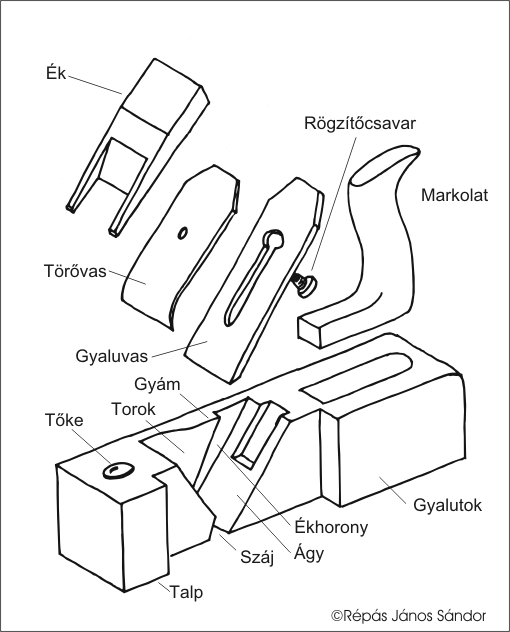 Ék

Rögzítőcsavar

Markolat

Törővas

Gyaluvas

Gyám

Torok

Tőke

Gyalutok

Ékhorony

Ágy

Száj

Talp

©Répás János Sándor